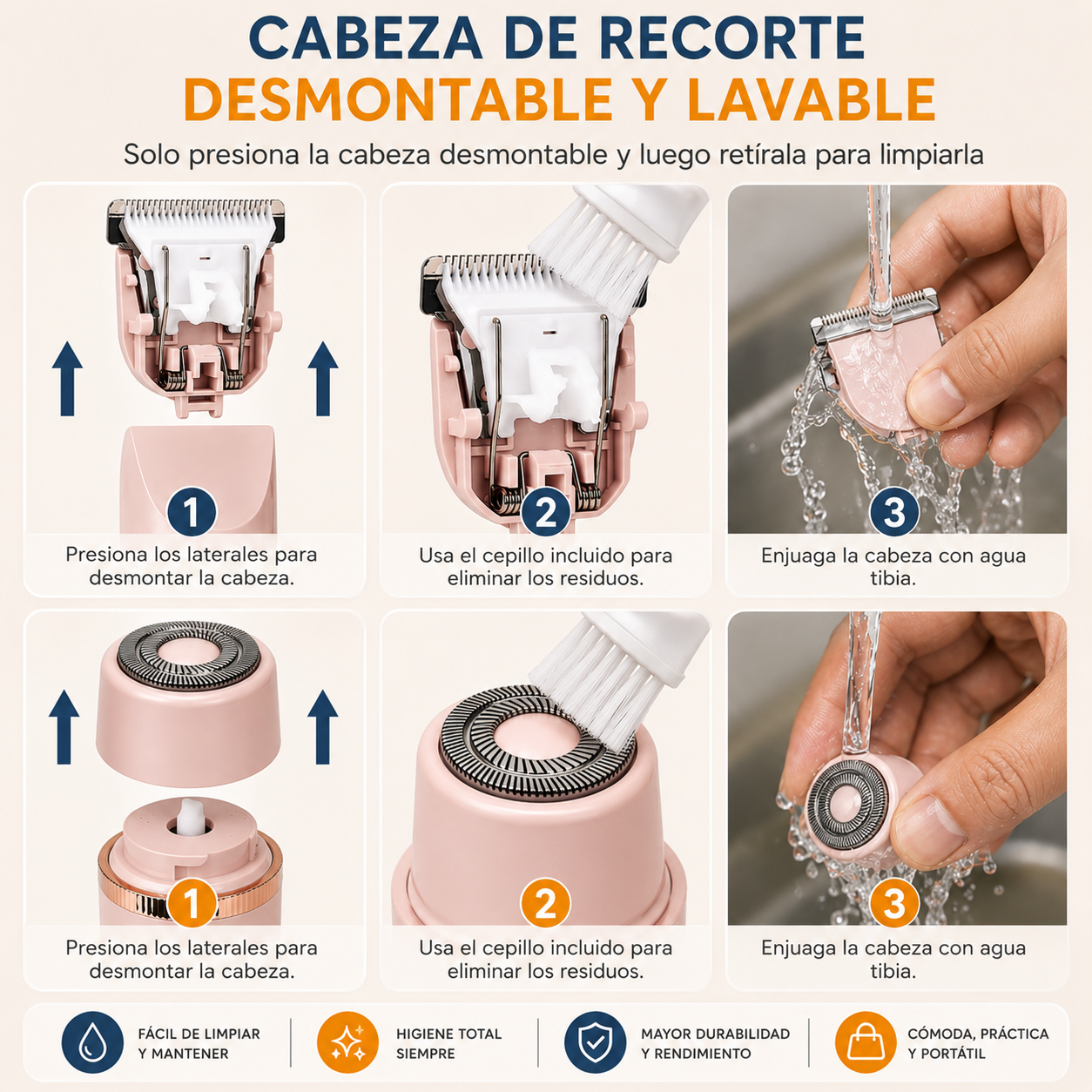 CABEZA DE RECORTE
DESMONTABLE Y LAVABLE

Solo presiona la cabeza desmontable y luego retírala para limpiarla

1
Presiona los laterales para desmontar la cabeza.

2
Usa el cepillo incluido para eliminar los residuos.

3
Enjuaga la cabeza con agua tibia.

1
Presiona los laterales para desmontar la cabeza.

2
Usa el cepillo incluido para eliminar los residuos.

3
Enjuaga la cabeza con agua tibia.

FÁCIL DE LIMPIAR Y MANTENER

HIGIENE TOTAL SIEMPRE

MAYOR DURABILIDAD Y RENDIMIENTO

CÓMODA, PRÁCTICA Y PORTÁTIL