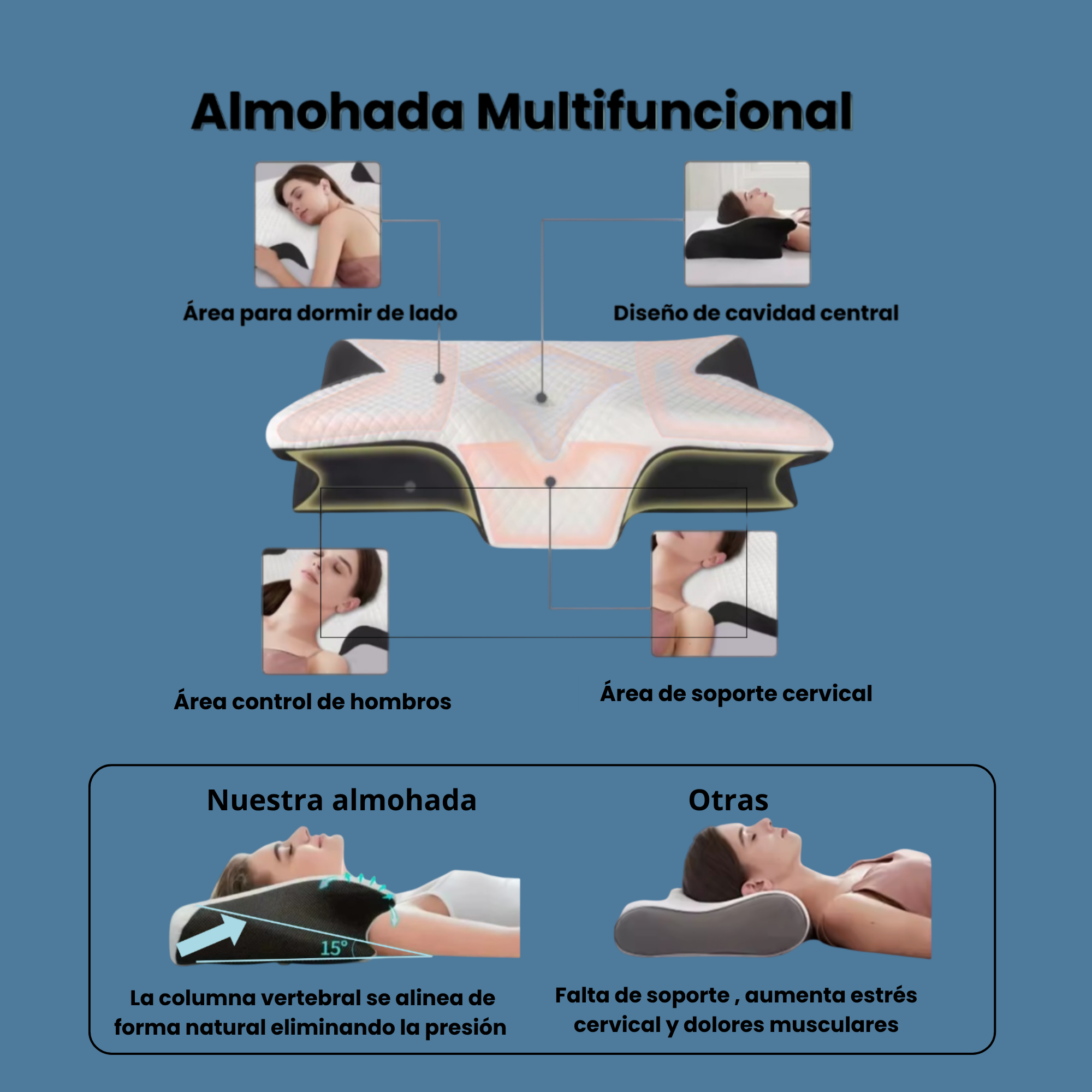 Almohada Multifuncional

Área para dormir de lado

Diseño de cavidad central

Área control de hombros

Área de soporte cervical

Nuestra almohada

15°

La columna vertebral se alinea de forma natural eliminando la presión

Otras

Falta de soporte , aumenta estrés cervical y dolores musculares